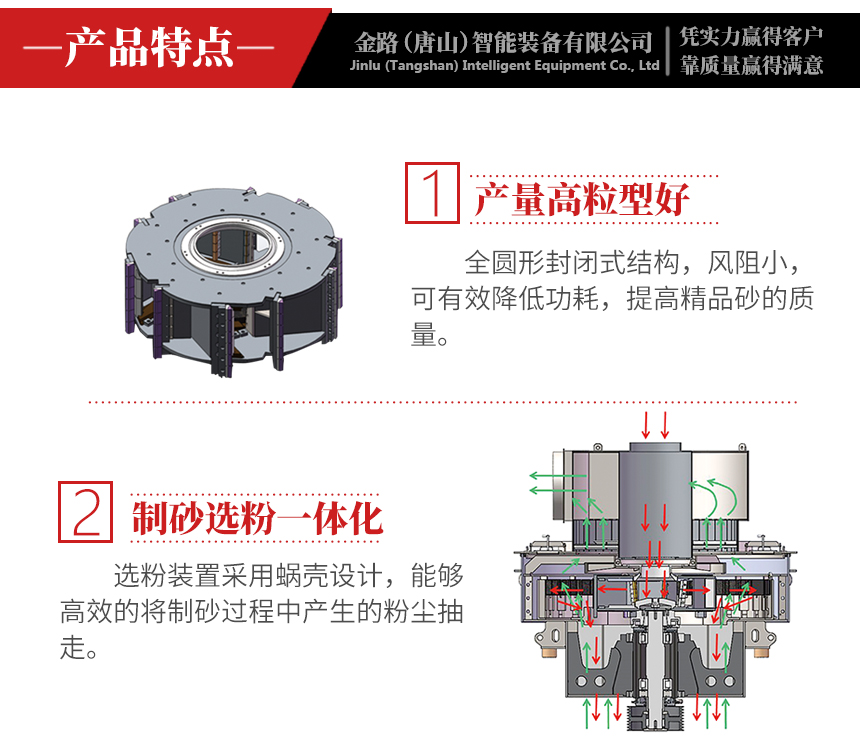 —产品特点—

金路（唐山）智能装备有限公司
Jinlu (Tangshan) Intelligent Equipment Co., Ltd

凭实力赢得客户
靠质量赢得满意

1 产量高粒型好

全圆形封闭式结构，风阻小，可有效降低功耗，提高精品砂的质量。

2 制砂选粉一体化

选粉装置采用蜗壳设计，能够高效的将制砂过程中产生的粉尘抽走。