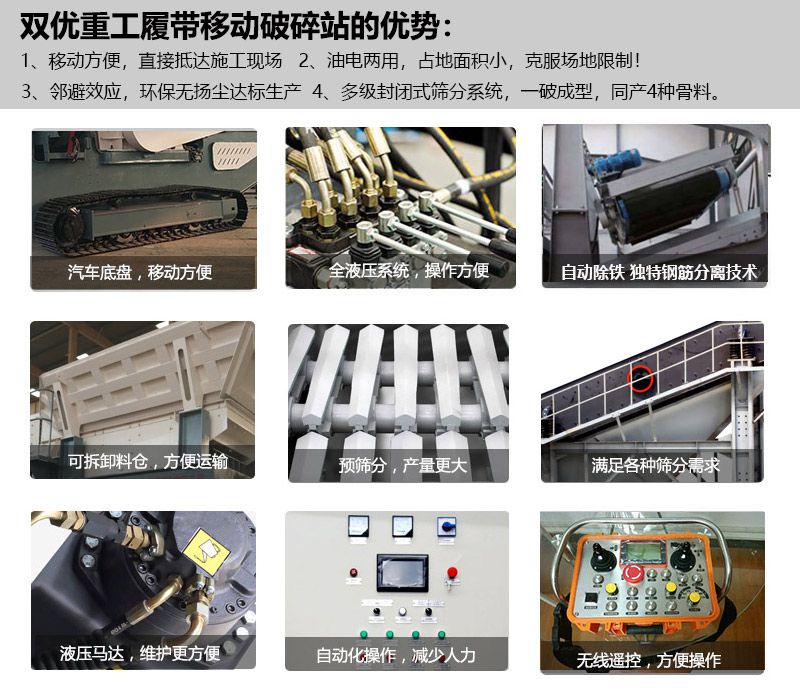 双优重工履带移动破碎站的优势：

1、移动方便，直接抵达施工现场　2、油电两用，占地面积小，克服场地限制！

3、邻避效应，环保无扬尘达标生产　4、多级封闭式筛分系统，一破成型，同产4种骨料。

汽车底盘，移动方便

全液压系统，操作方便

自动除铁 独特钢筋分离技术

可拆卸料仓，方便运输

预筛分，产量更大

满足各种筛分需求

液压马达，维护更方便

自动化操作，减少人力

无线遥控，方便操作