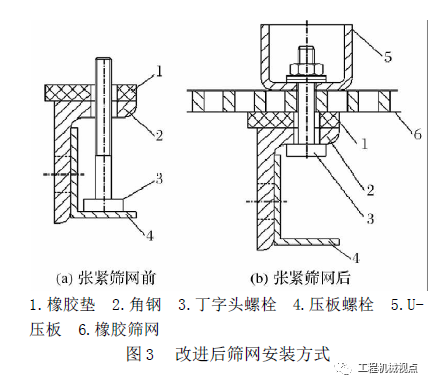 1
2
3
4
(a) 张紧筛网前

5
6
1
2
3
4
(b) 张紧筛网后

1. 橡胶垫　2. 角钢　3. 丁字头螺栓　4. 压板螺栓　5. U-压板　6. 橡胶筛网

图 3　改进后筛网安装方式

工程机械视点